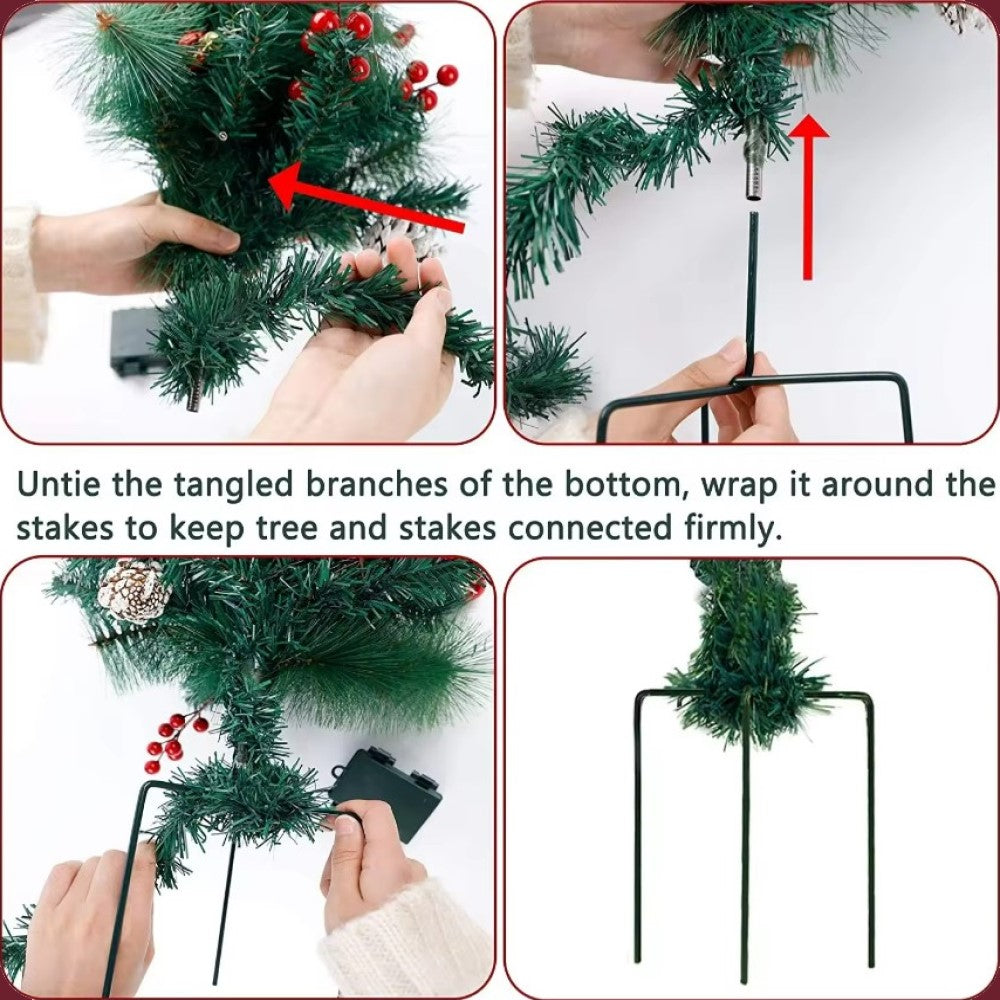 Untie the tangled branches of the bottom, wrap it around the stakes to keep tree and stakes connected firmly.