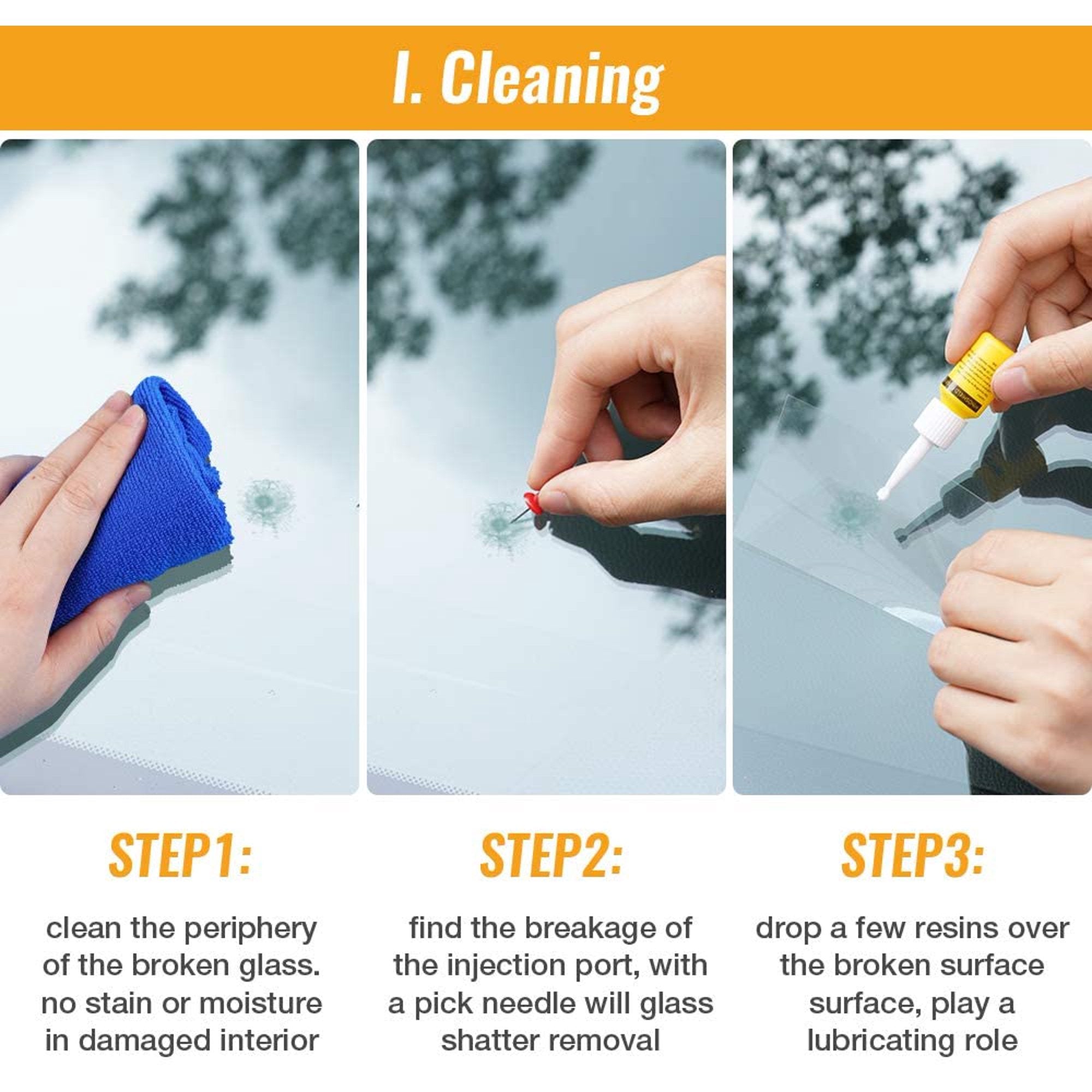 I. Cleaning

STEP1:

clean the periphery of the broken glass. no stain or moisture in damaged interior

STEP2:

find the breakage of the injection port, with a pick needle will glass shatter removal

STEP3:

drop a few resins over the broken surface surface, play a lubricating role