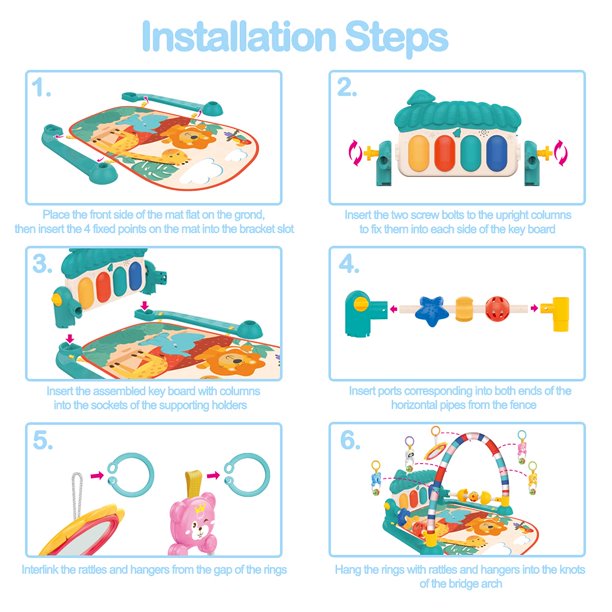 Installation Steps

1.

Place the front side of the mat flat on the grond, then insert the 4 fixed points on the mat into the bracket slot

2.

Insert the two screw bolts to the upright columns to fix them into each side of the key board

3.

Insert the assembled key board with columns into the sockets of the supporting holders

4.

Insert ports corresponding into both ends of the horizontal pipes from the fence

5.

Interlink the rattles and hangers from the gap of the rings

6.

Hang the rings with rattles and hangers into the knots of the bridge arch