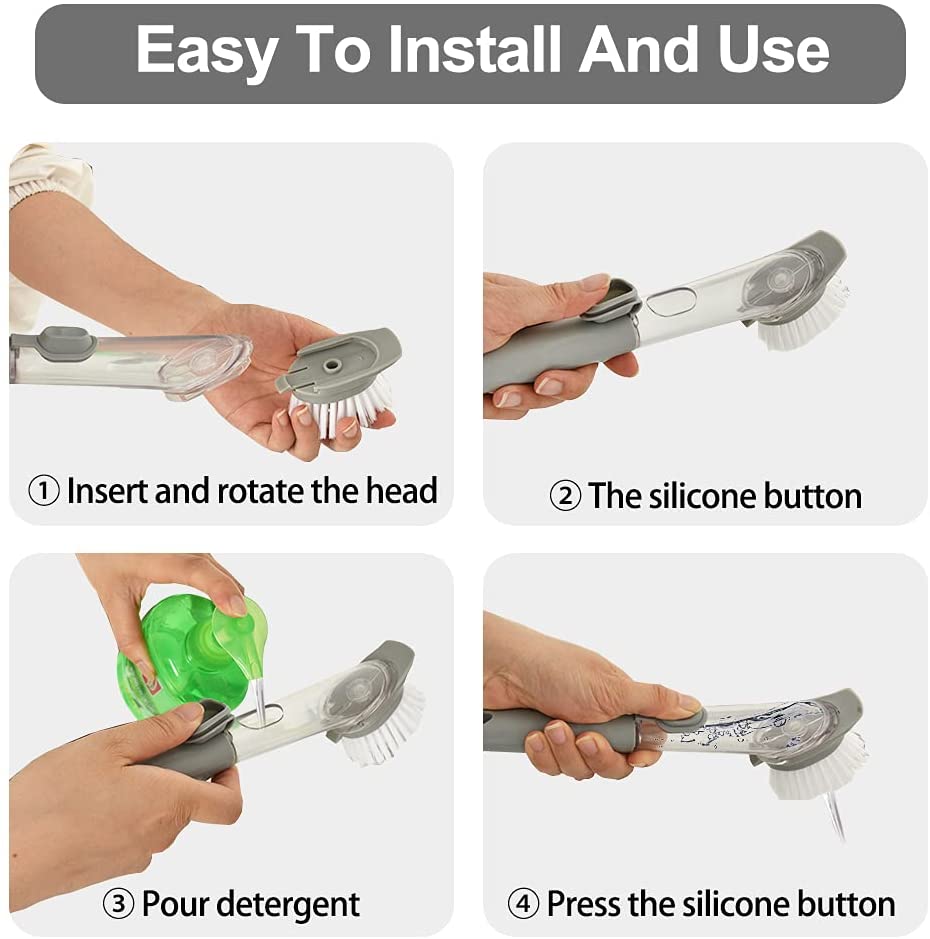 Easy To Install And Use

① Insert and rotate the head

② The silicone button

③ Pour detergent

④ Press the silicone button