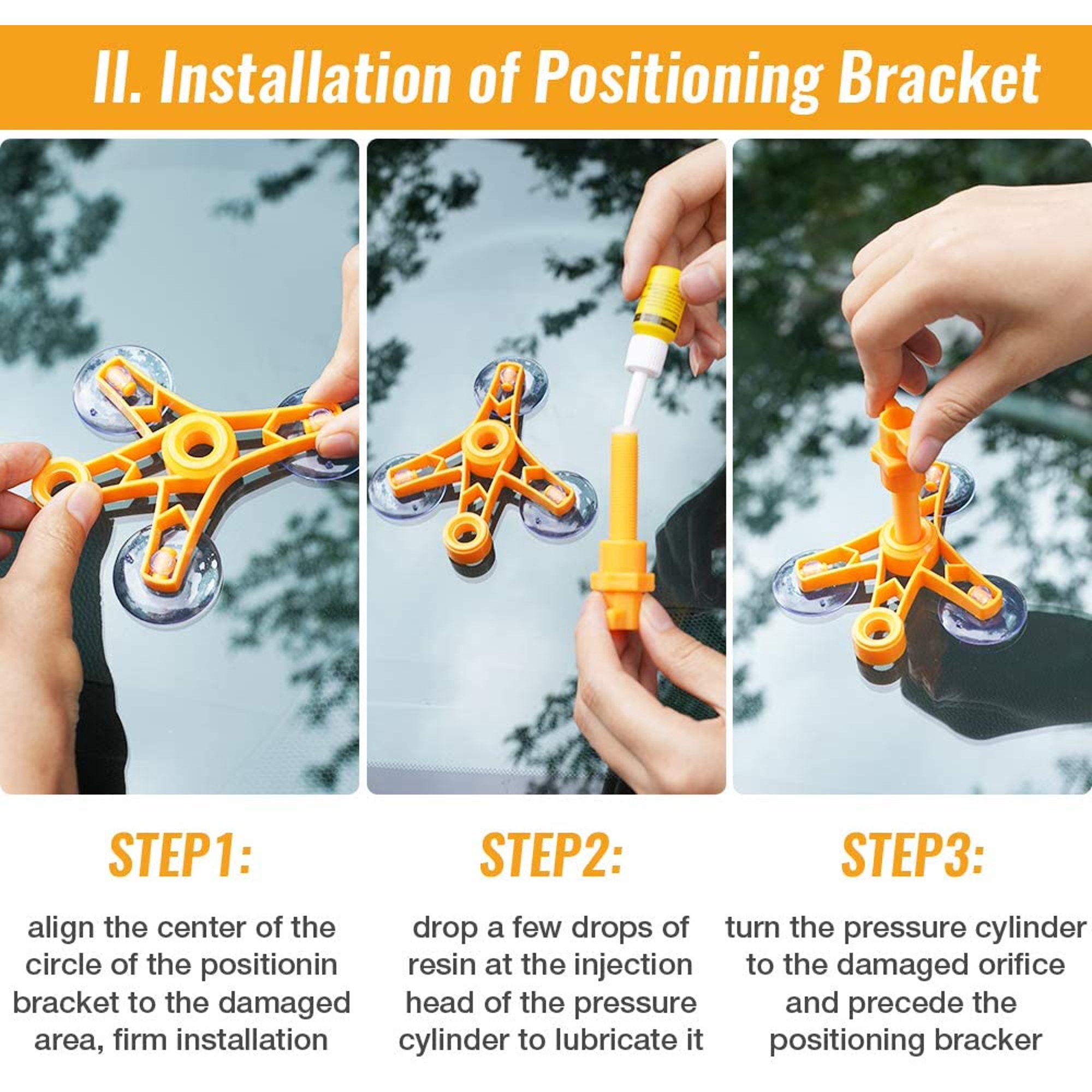 II. Installation of Positioning Bracket

STEP1:

align the center of the circle of the positionin bracket to the damaged area, firm installation

STEP2:

drop a few drops of resin at the injection head of the pressure cylinder to lubricate it

STEP3:

turn the pressure cylinder to the damaged orifice and precede the positioning bracker