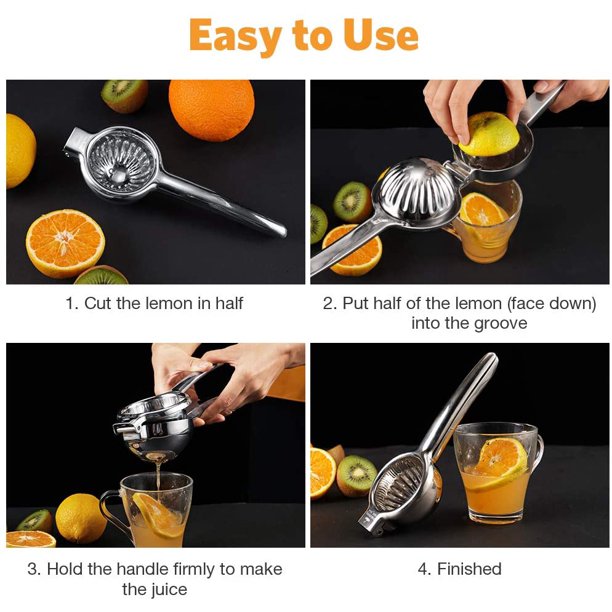 Easy to Use

1. Cut the lemon in half

2. Put half of the lemon (face down) into the groove

3. Hold the handle firmly to make the juice

4. Finished