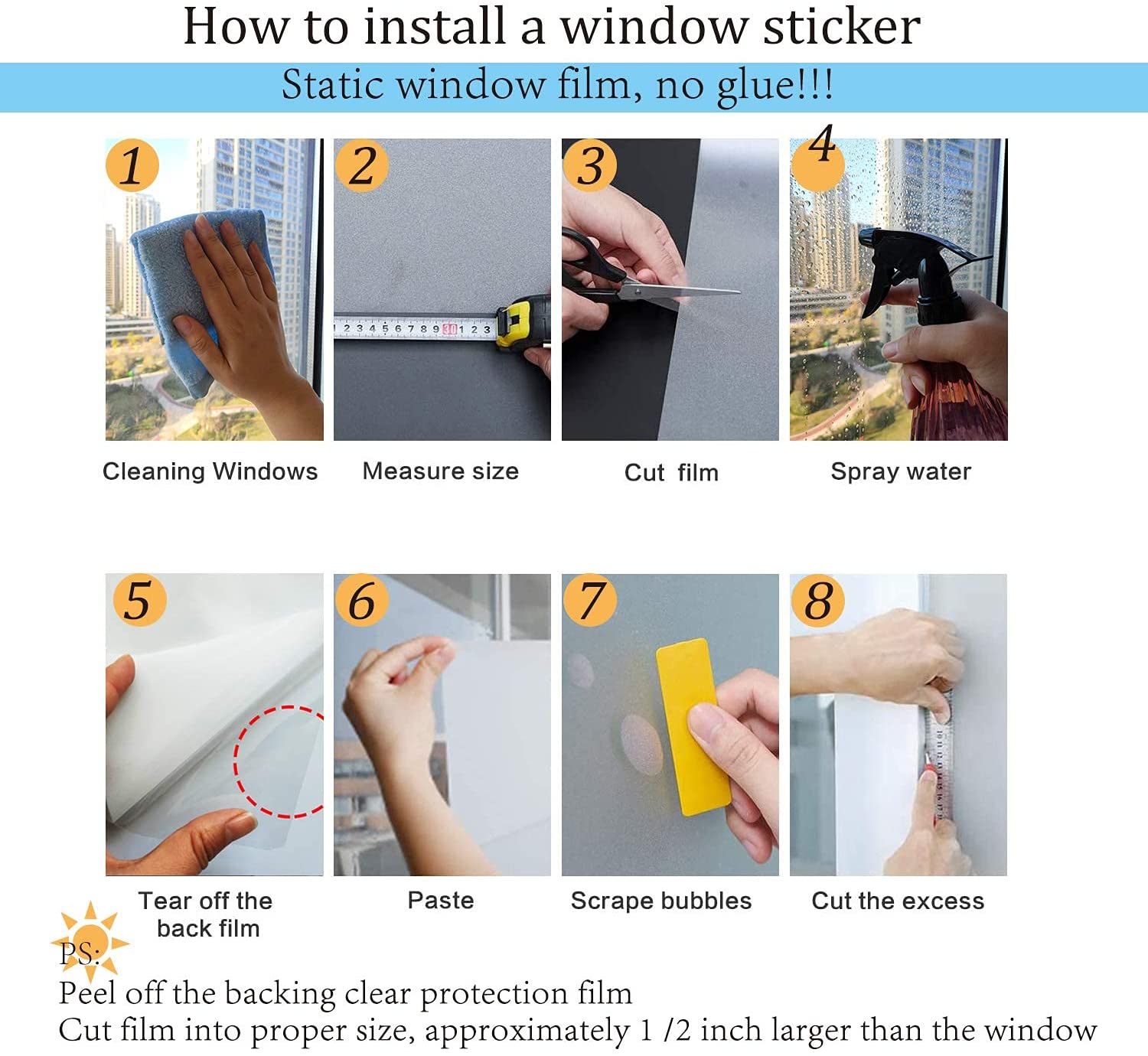 How to install a window sticker

Static window film, no glue!!!

1

Cleaning Windows

2

1 2 3 4 5 6 7 8 9 10 1 2 3

Measure size

3

Cut film

4

Spray water

5

Tear off the back film

6

Paste

7

Scrape bubbles

8

Cut the excess

PS:
Peel off the backing clear protection film
Cut film into proper size, approximately 1 /2 inch larger than the window