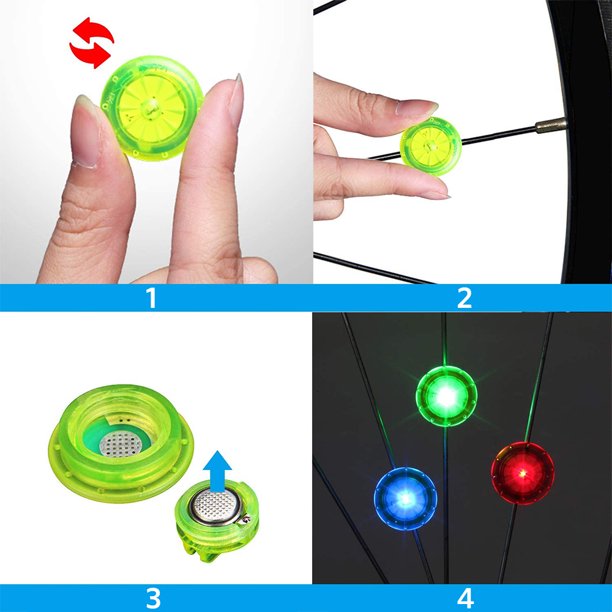 1

2

3

4