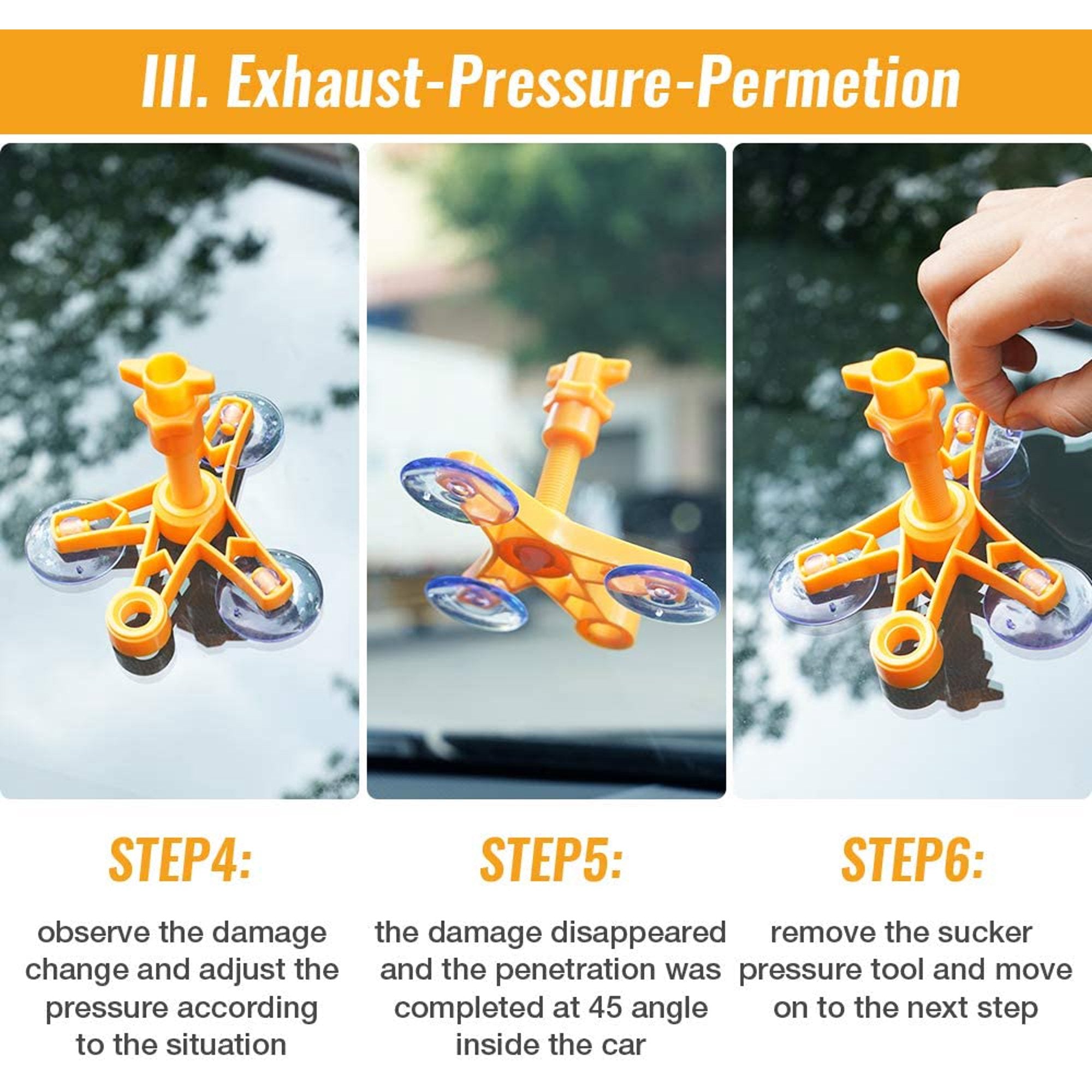 III. Exhaust-Pressure-Permetion

STEP4:

observe the damage change and adjust the pressure according to the situation

STEP5:

the damage disappeared and the penetration was completed at 45 angle inside the car

STEP6:

remove the sucker pressure tool and move on to the next step