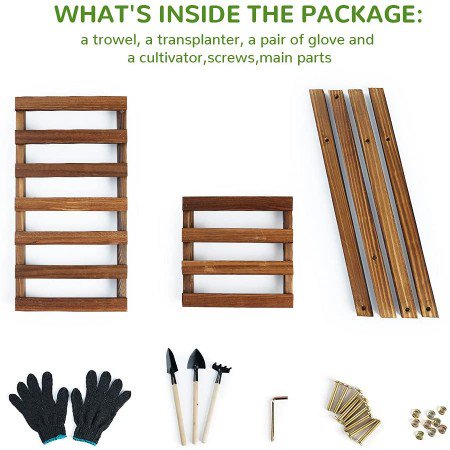 WHAT'S INSIDE THE PACKAGE:

a trowel, a transplanter, a pair of glove and a cultivator,screws,main parts